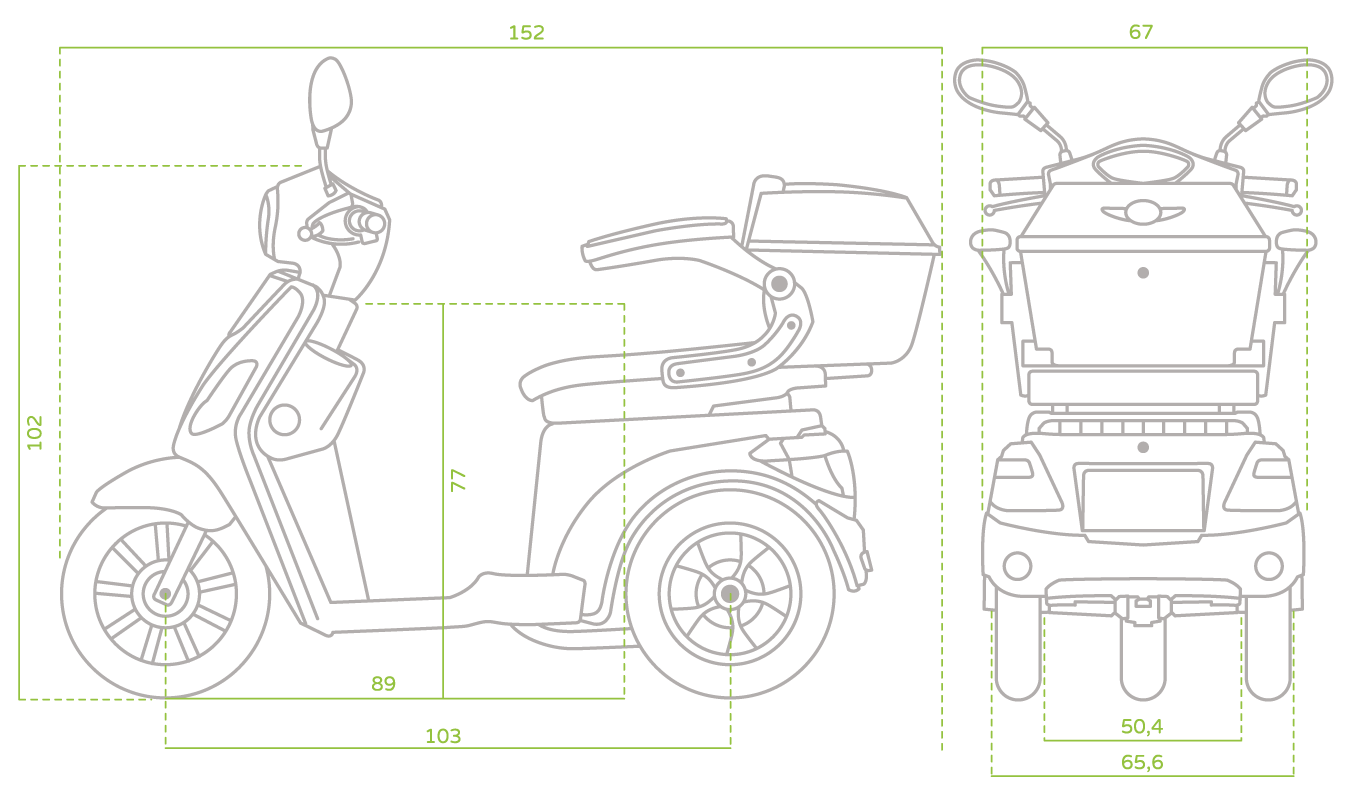 152

67

102

77

89

103

50,4

65,6